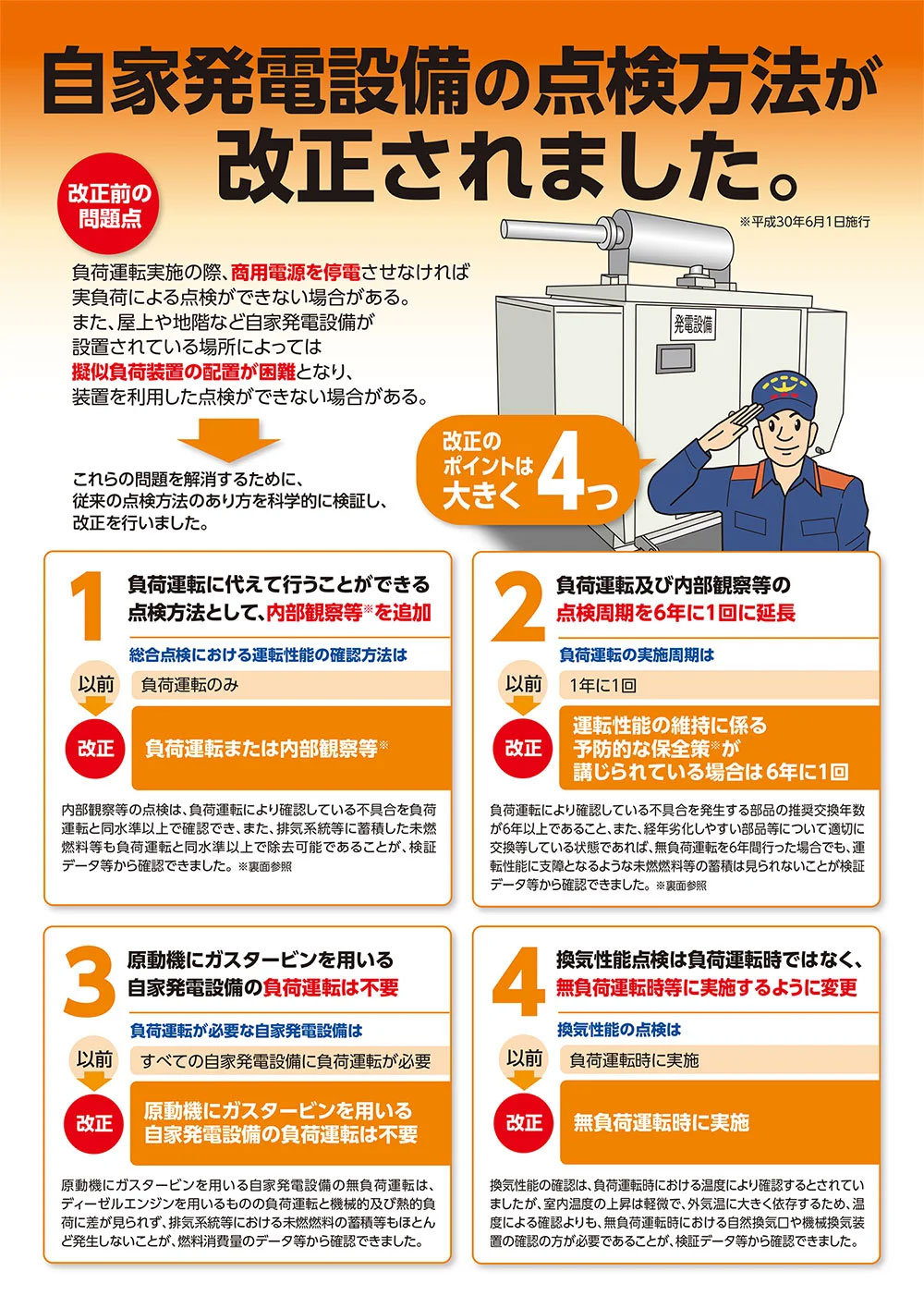 自家発電設備の点検方法が改正されました。

※平成30年6月1日施行

改正前の問題点

負荷運転実施の際、商用電源を停電させなければ実負荷による点検ができない場合がある。
また、屋上や地階など自家発電設備が設置されている場所によっては擬似負荷装置の配置が困難となり、装置を利用した点検ができない場合がある。

発電設備

これらの問題を解消するために、従来の点検方法のあり方を科学的に検証し、改正を行いました。

改正のポイントは大きく4つ

1 負荷運転に代えて行うことができる点検方法として、内部観察等※を追加

総合点検における運転性能の確認方法は

以前 負荷運転のみ

改正 負荷運転または内部観察等※

内部観察等の点検は、負荷運転により確認している不具合を負荷運転と同水準以上で確認でき、また、排気系統等に蓄積した未燃燃料等も負荷運転と同水準以上で除去可能であることが、検証データ等から確認できました。※裏面参照

2 負荷運転及び内部観察等の点検周期を6年に1回に延長

負荷運転の実施周期は

以前 1年に1回

改正 運転性能の維持に係る予防的な保全策※が講じられている場合は6年に1回

負荷運転により確認している不具合を発生する部品の推奨交換年数が6年以上であること、また、経年劣化しやすい部品等について適切に交換等している状態であれば、無負荷運転を6年間行った場合でも、運転性能に支障となるような未燃燃料等の蓄積は見られないことが検証データ等から確認できました。※裏面参照

3 原動機にガスタービンを用いる自家発電設備の負荷運転は不要

負荷運転が必要な自家発電設備は

以前 すべての自家発電設備に負荷運転が必要

改正 原動機にガスタービンを用いる自家発電設備の負荷運転は不要

原動機にガスタービンを用いる自家発電設備の無負荷運転は、ディーゼルエンジンを用いるものの負荷運転と機械的及び熱的負荷に差が見られず、排気系統等における未燃燃料の蓄積等もほとんど発生しないことが、燃料消費量のデータ等から確認できました。

4 換気性能点検は負荷運転時ではなく、無負荷運転時等に実施するように変更

換気性能の点検は

以前 負荷運転時に実施

改正 無負荷運転時に実施

換気性能の確認は、負荷運転時における温度により確認するとされていましたが、室内温度の上昇は軽微で、外気温に大きく依存するため、温度による確認よりも、無負荷運転時における自然換気口や機械換気装置の確認の方が必要であることが、検証データ等から確認できました。